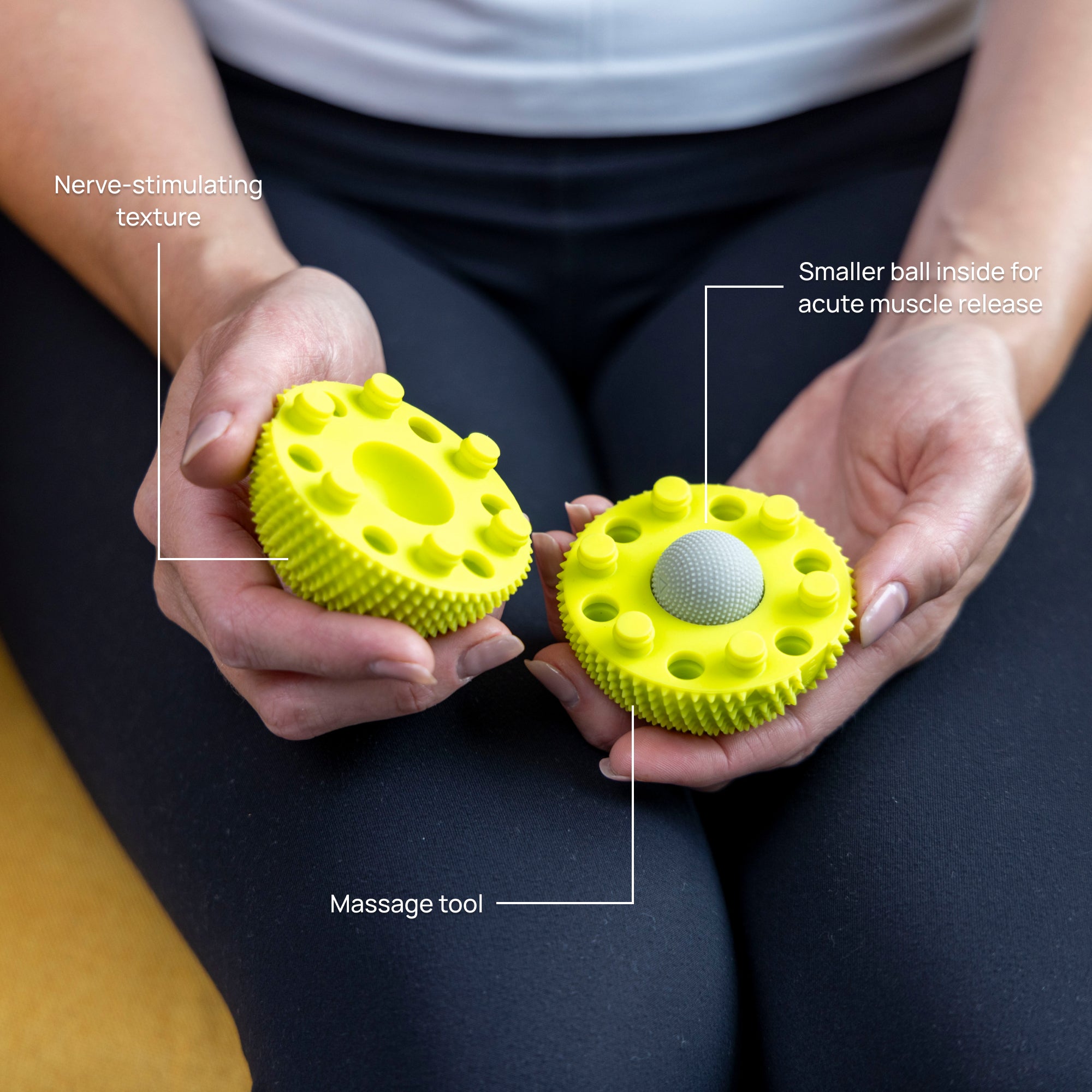 Nerve-stimulating texture

Smaller ball inside for acute muscle release

Massage tool