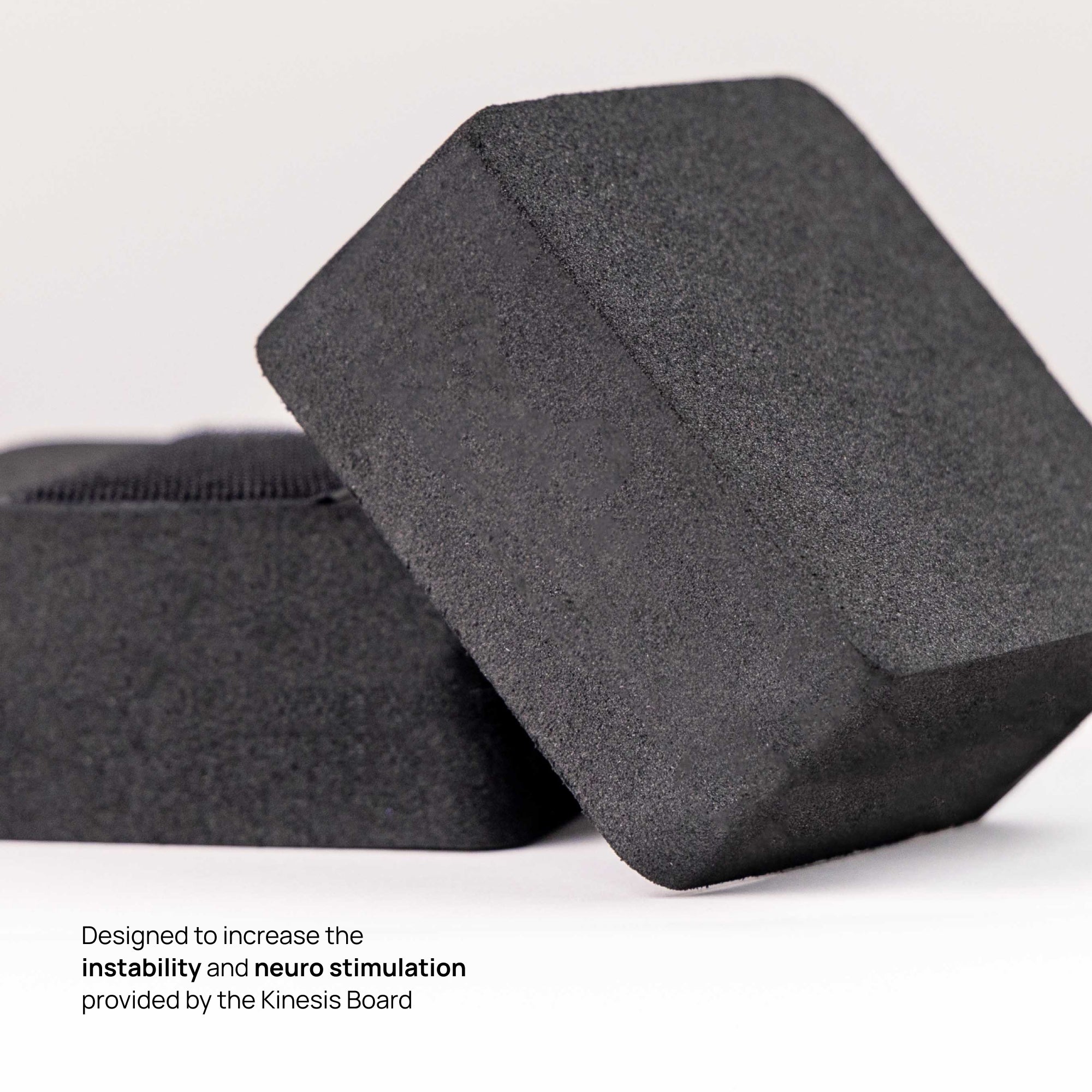 Designed to increase the instability and neuro stimulation provided by the Kinesis Board