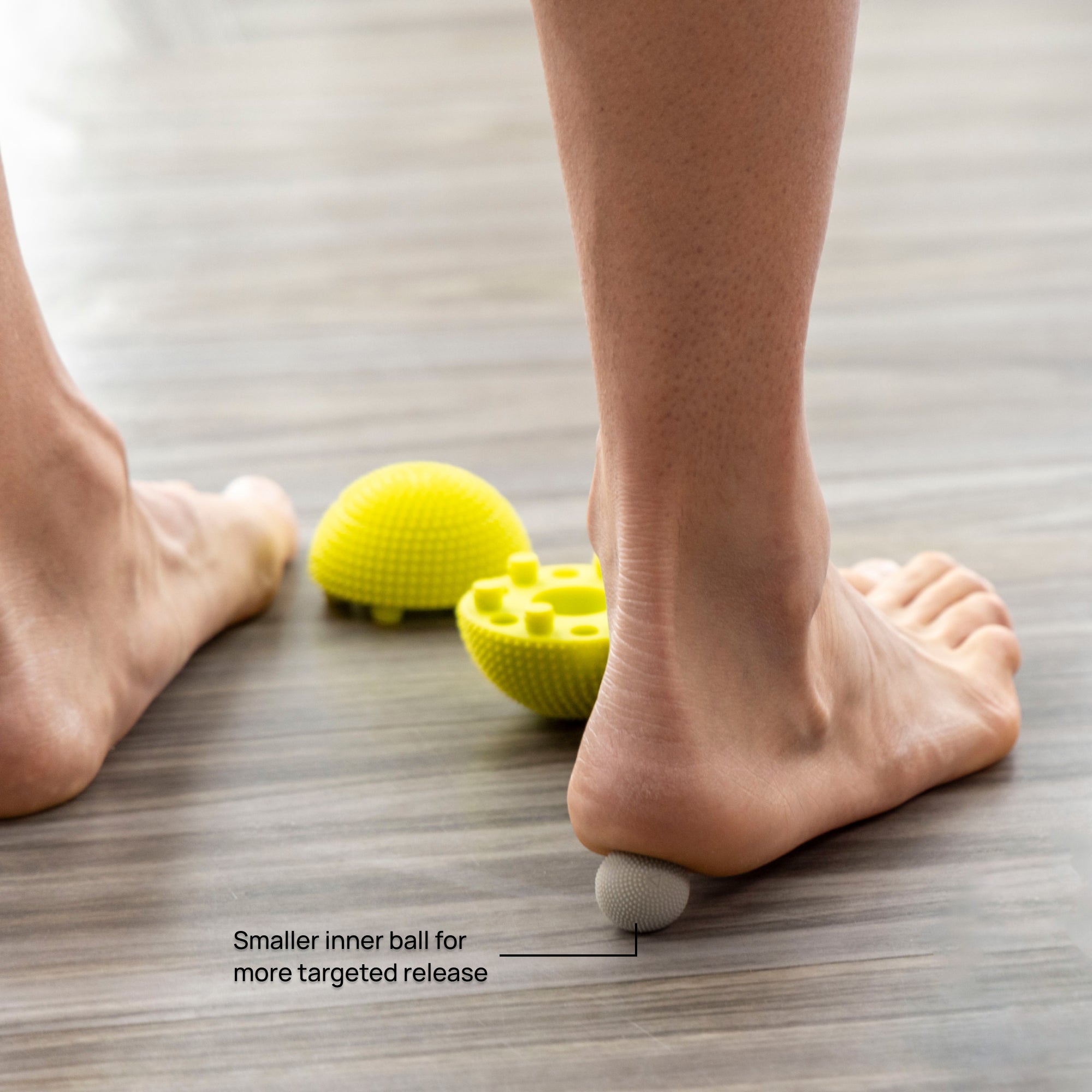 Smaller inner ball for more targeted release